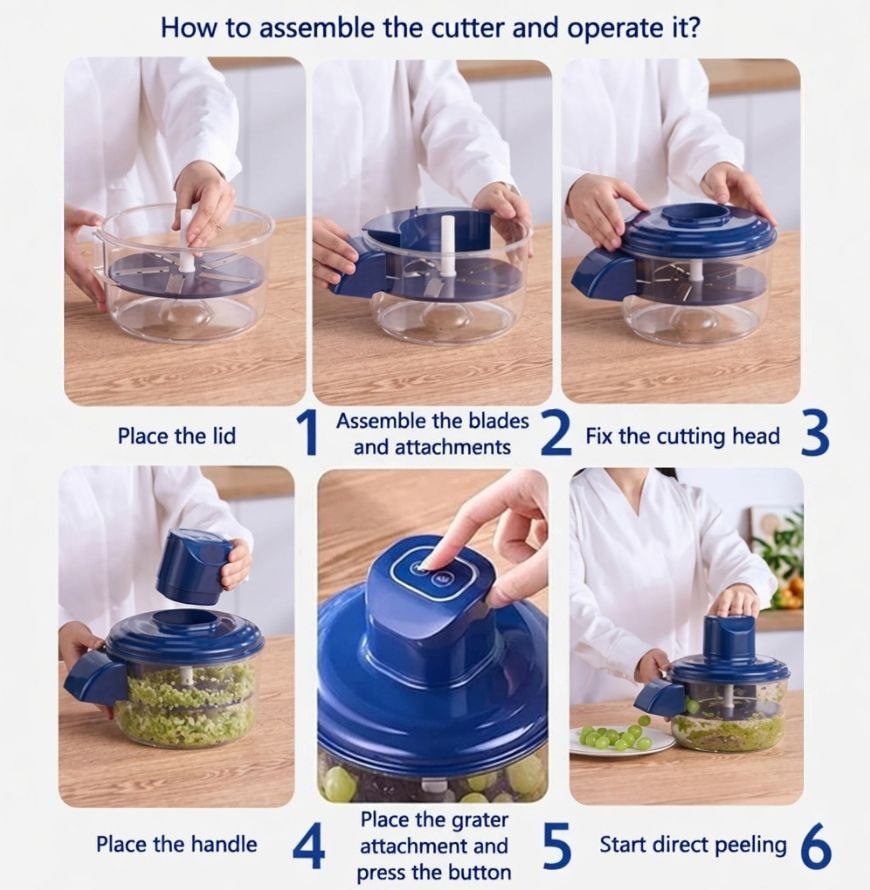 How to assemble the cutter and operate it?

Place the lid 1

Assemble the blades and attachments 2

Fix the cutting head 3

Place the handle 4

Place the grater attachment and press the button 5

Start direct peeling 6